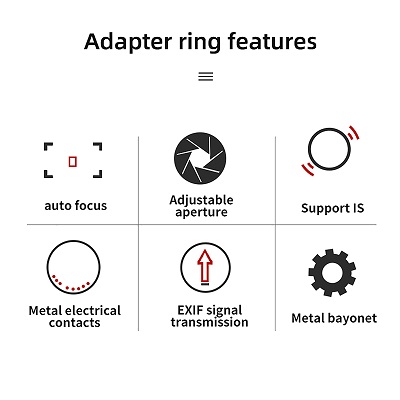 Adapter ring features

auto focus

Adjustable aperture

Support IS

Metal electrical contacts

EXIF signal transmission

Metal bayonet